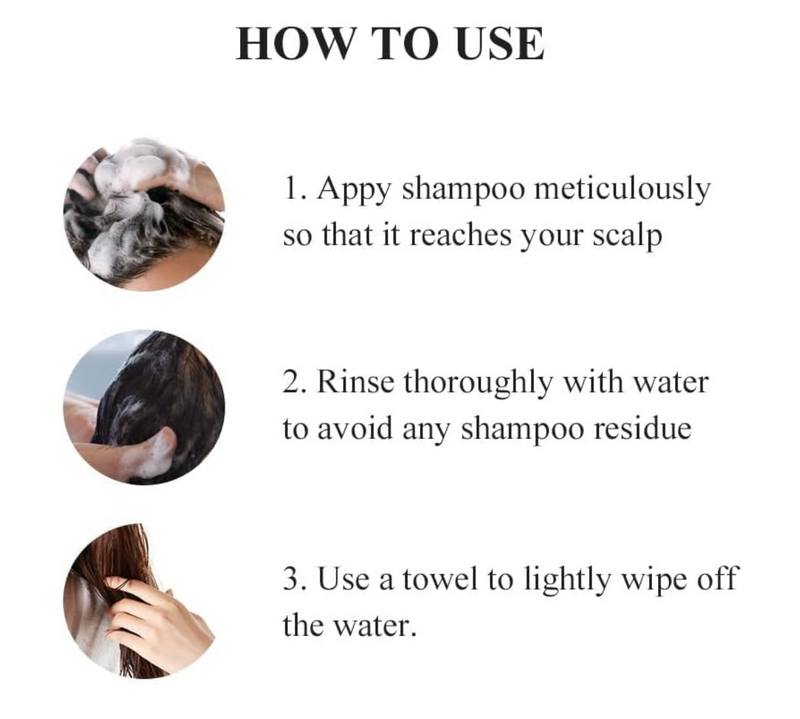 HOW TO USE

1. Appy shampoo meticulously so that it reaches your scalp

2. Rinse thoroughly with water to avoid any shampoo residue

3. Use a towel to lightly wipe off the water.